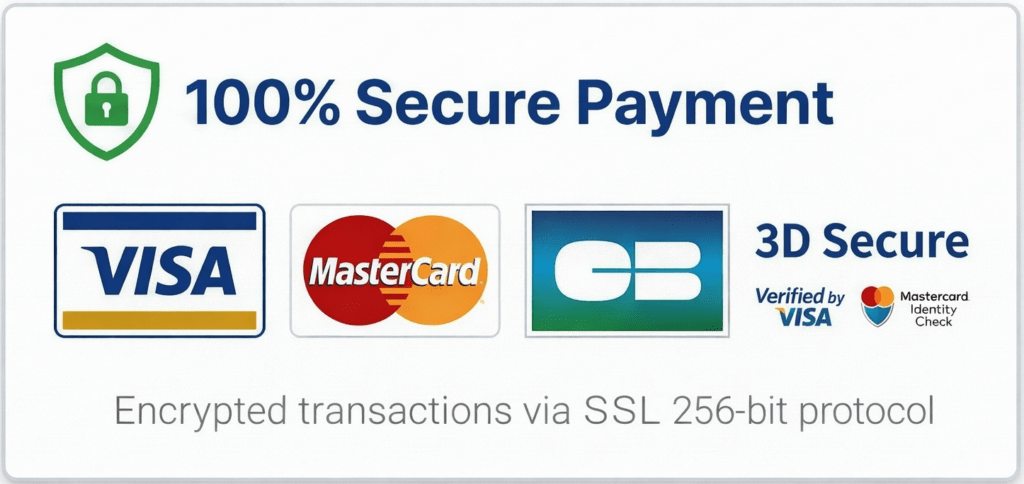 100% Secure Payment

VISA

MasterCard

CB

3D Secure

Verified by VISA

Mastercard Identity Check

Encrypted transactions via SSL 256-bit protocol